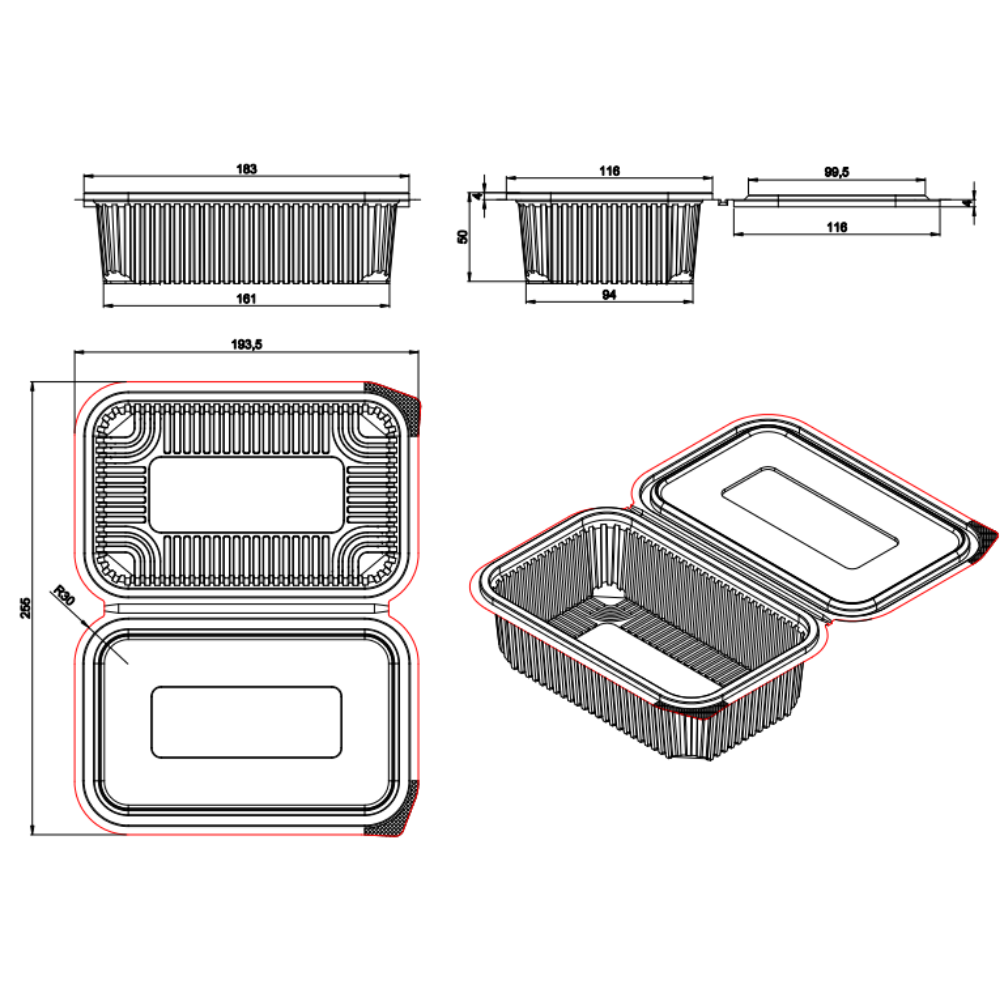 183
161
116
4
50
94
99,5
4
116
193,5
255
R30