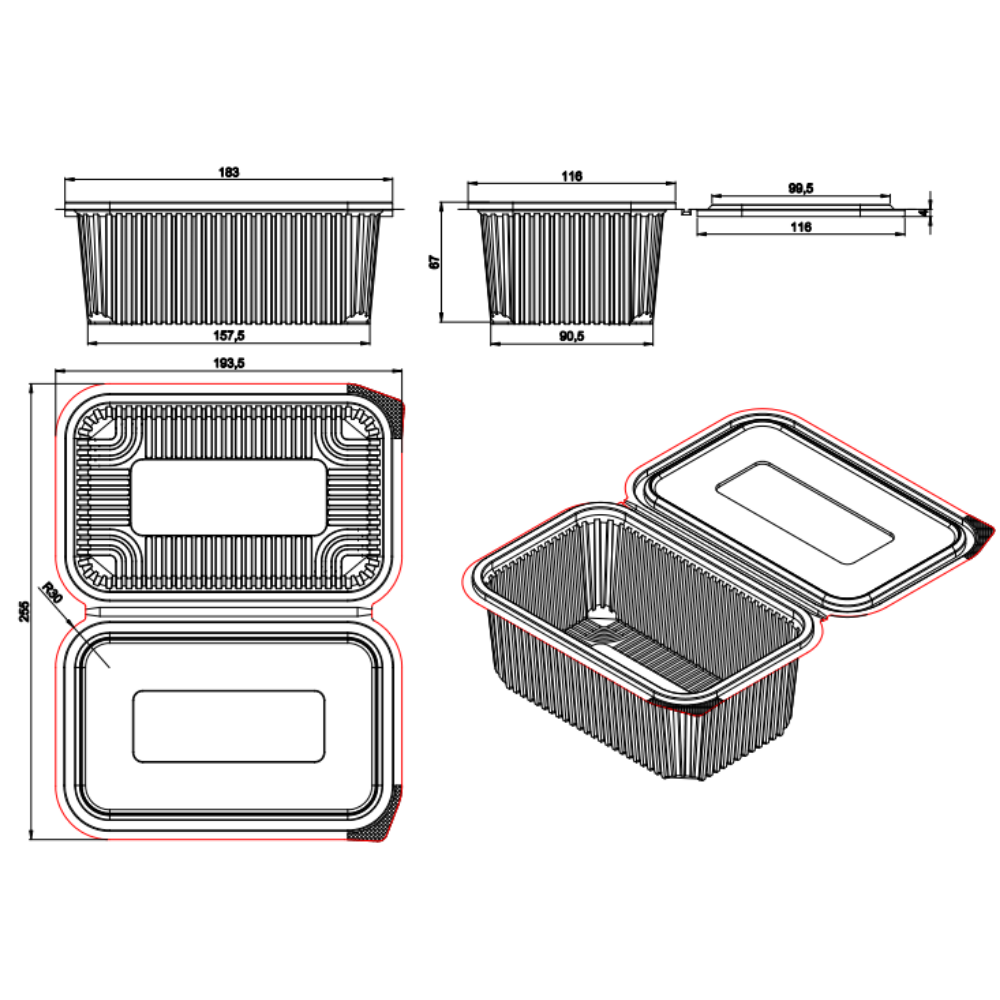 183

157,5

116

67

90,5

99,5

116

4

193,5

255

R30